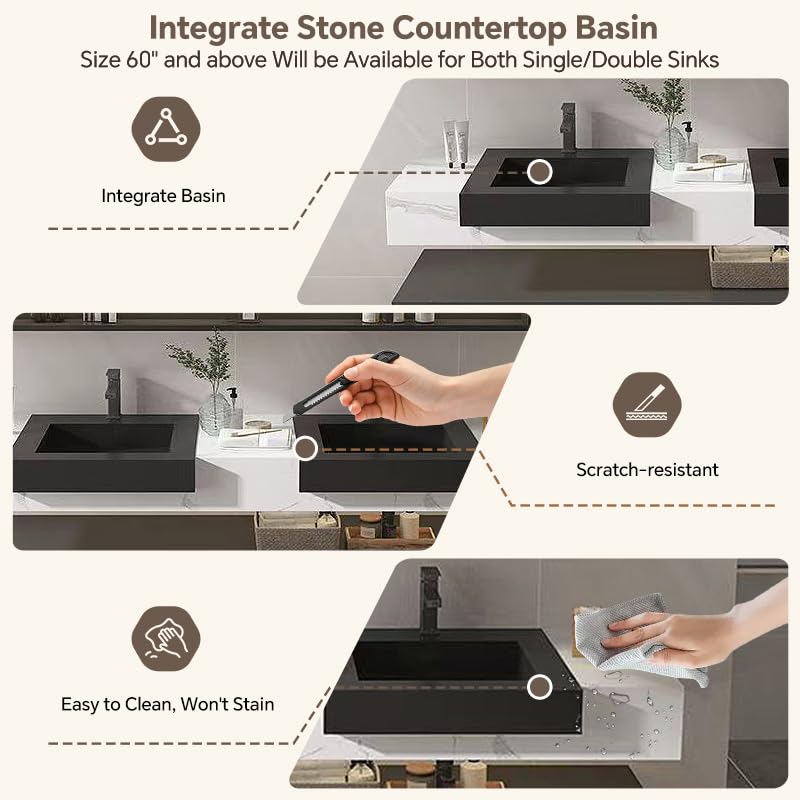 Integrate Stone Countertop Basin
Size 60" and above Will be Available for Both Single/Double Sinks

Integrate Basin

Scratch-resistant

Easy to Clean, Won't Stain