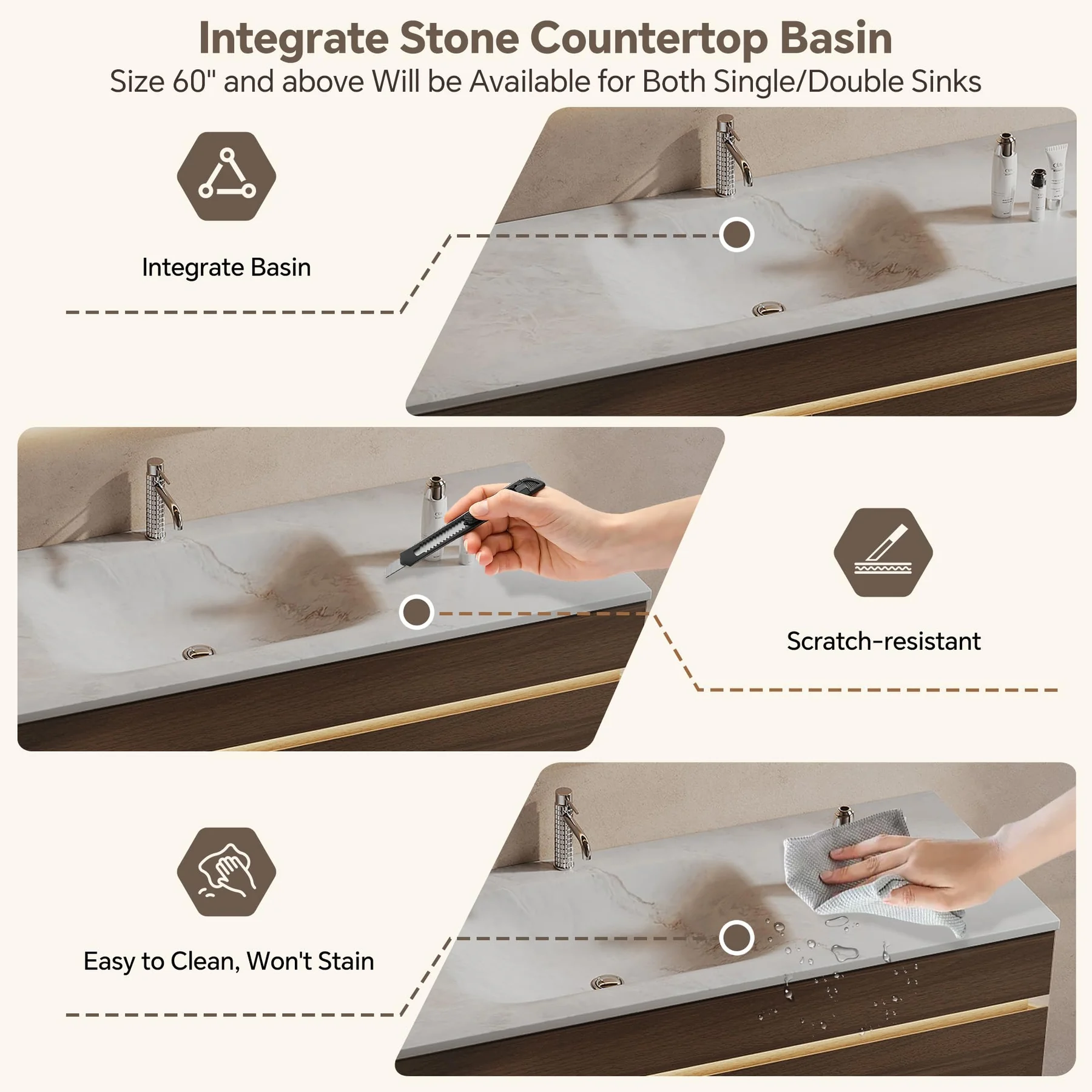 Integrate Stone Countertop Basin
Size 60" and above Will be Available for Both Single/Double Sinks

Integrate Basin

Scratch-resistant

Easy to Clean, Won't Stain