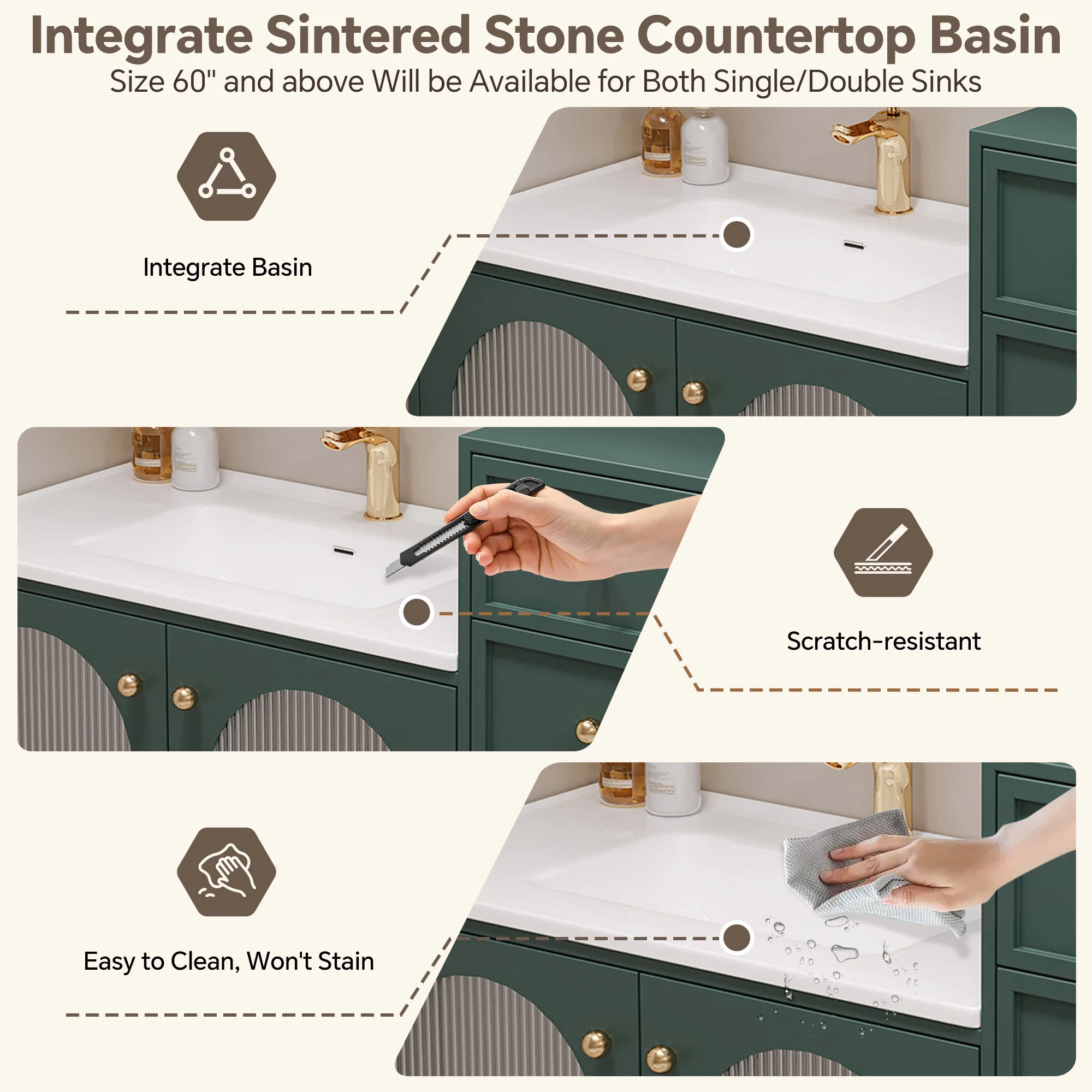 Integrate Sintered Stone Countertop Basin

Size 60" and above Will be Available for Both Single/Double Sinks

Integrate Basin

Scratch-resistant

Easy to Clean, Won't Stain