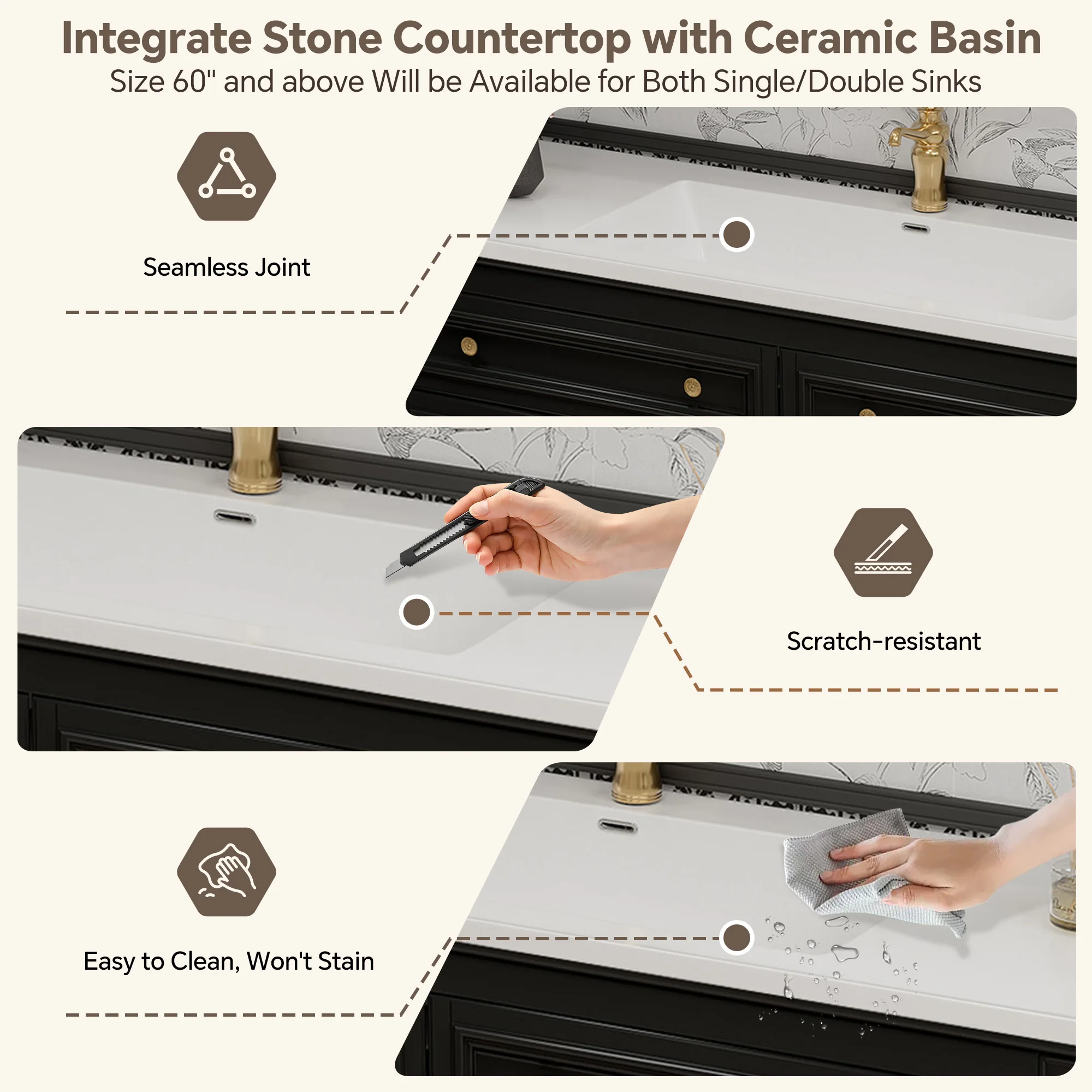 Integrate Stone Countertop with Ceramic Basin
Size 60" and above Will be Available for Both Single/Double Sinks

Seamless Joint

Scratch-resistant

Easy to Clean, Won't Stain