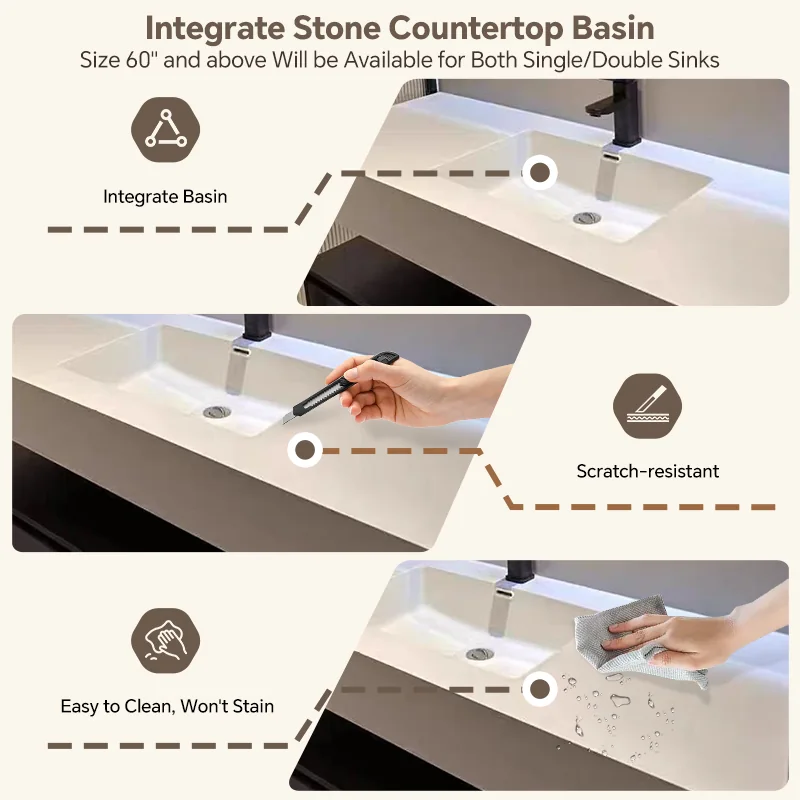 Integrate Stone Countertop Basin
Size 60" and above Will be Available for Both Single/Double Sinks

Integrate Basin

Scratch-resistant

Easy to Clean, Won't Stain