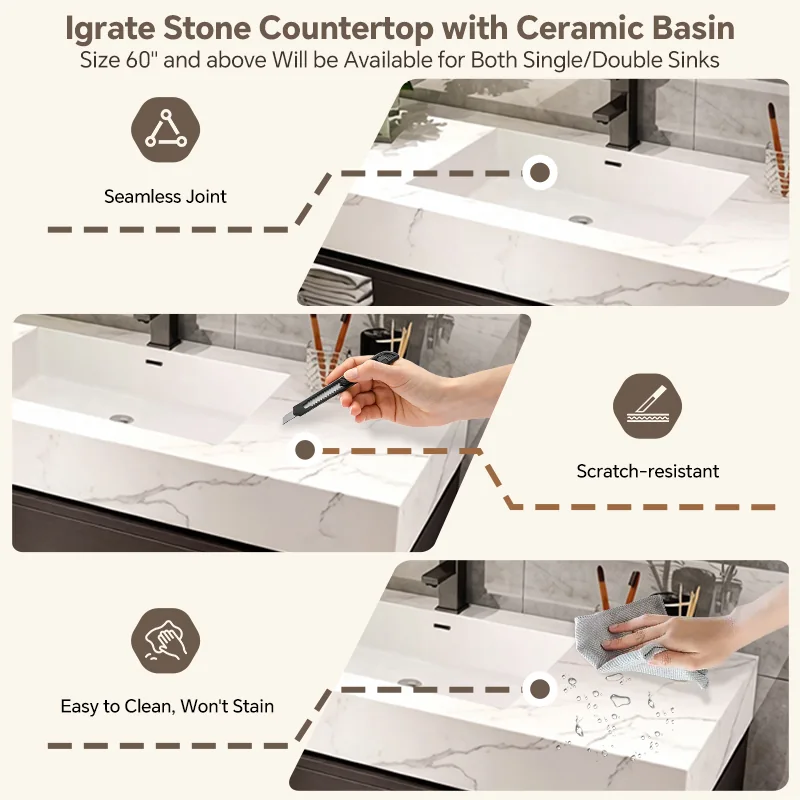 Igrate Stone Countertop with Ceramic Basin
Size 60" and above Will be Available for Both Single/Double Sinks

Seamless Joint

Scratch-resistant

Easy to Clean, Won't Stain