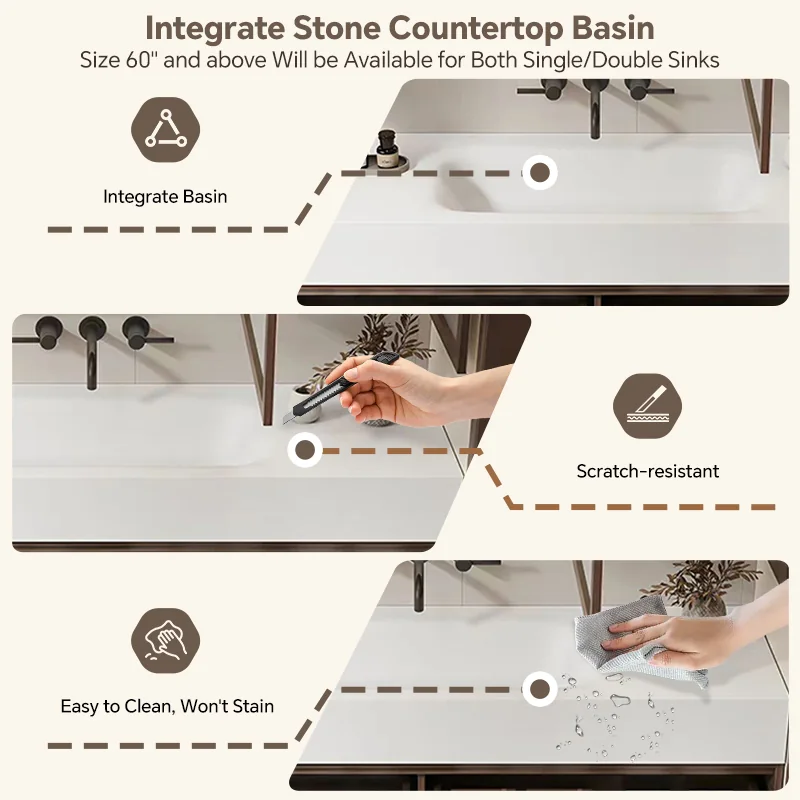 Integrate Stone Countertop Basin

Size 60" and above Will be Available for Both Single/Double Sinks

Integrate Basin

Scratch-resistant

Easy to Clean, Won't Stain