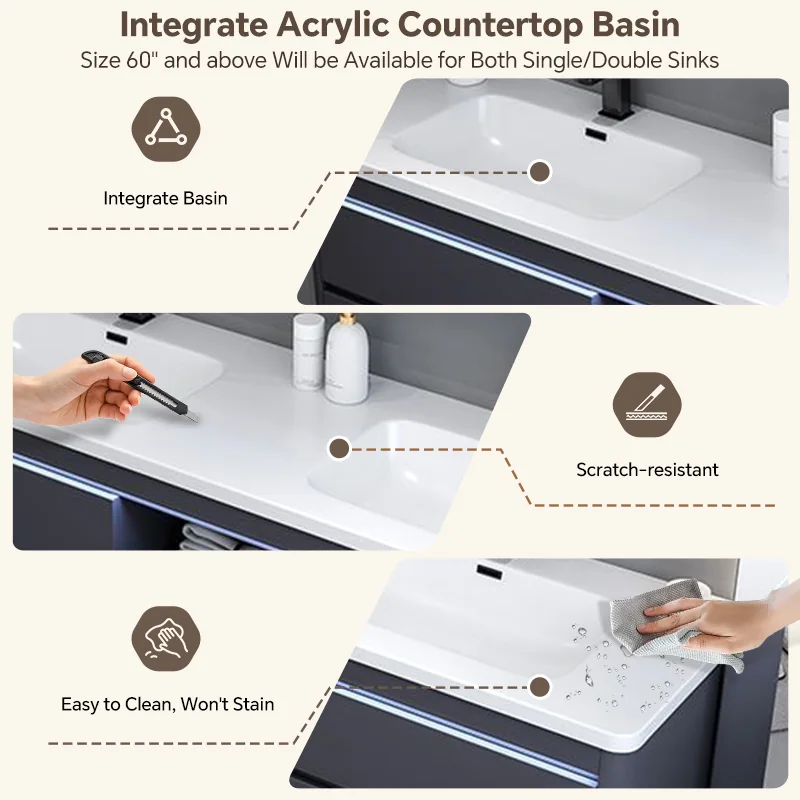 Integrate Acrylic Countertop Basin

Size 60" and above Will be Available for Both Single/Double Sinks

Integrate Basin

Scratch-resistant

Easy to Clean, Won't Stain