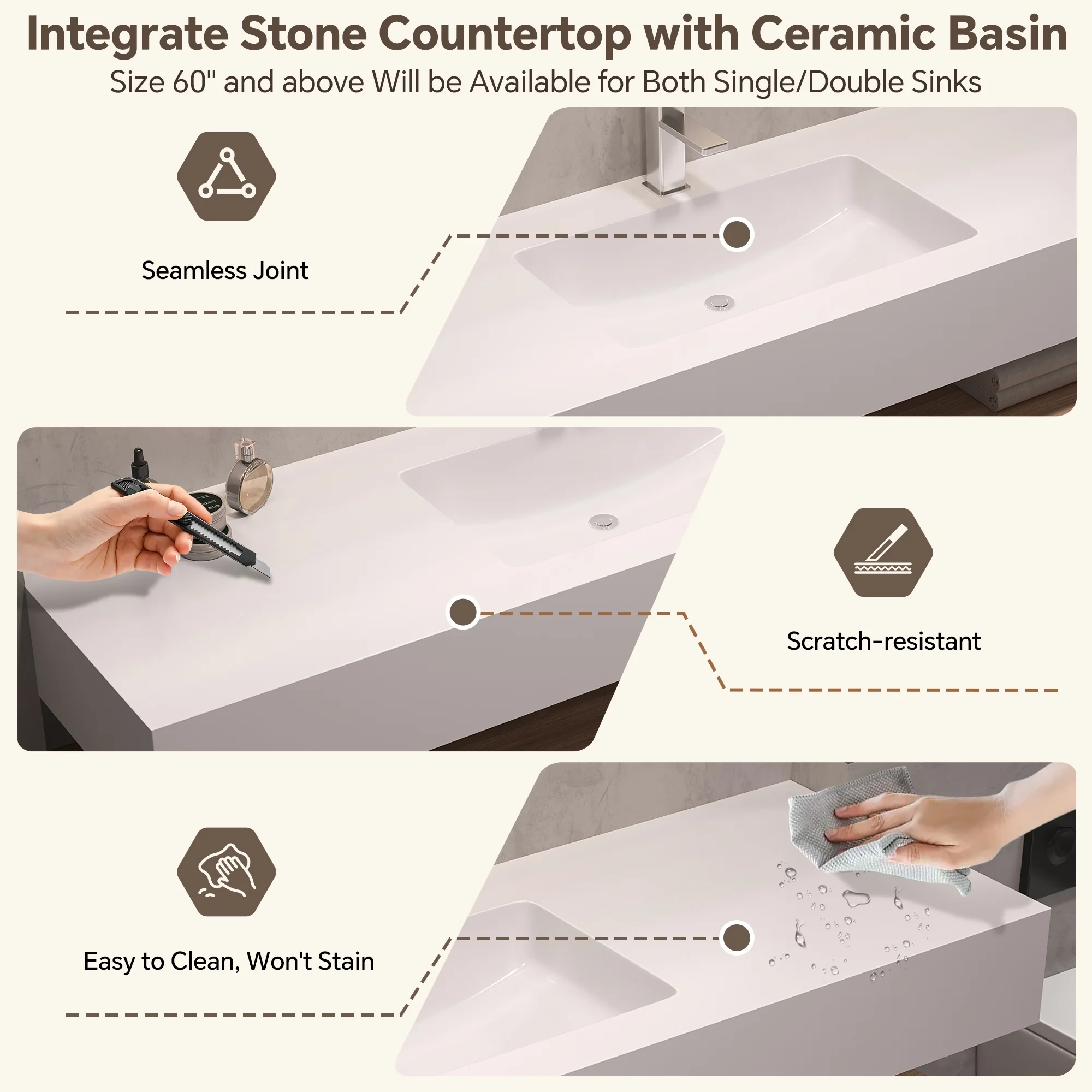 Integrate Stone Countertop with Ceramic Basin

Size 60" and above Will be Available for Both Single/Double Sinks

Seamless Joint

Scratch-resistant

Easy to Clean, Won't Stain